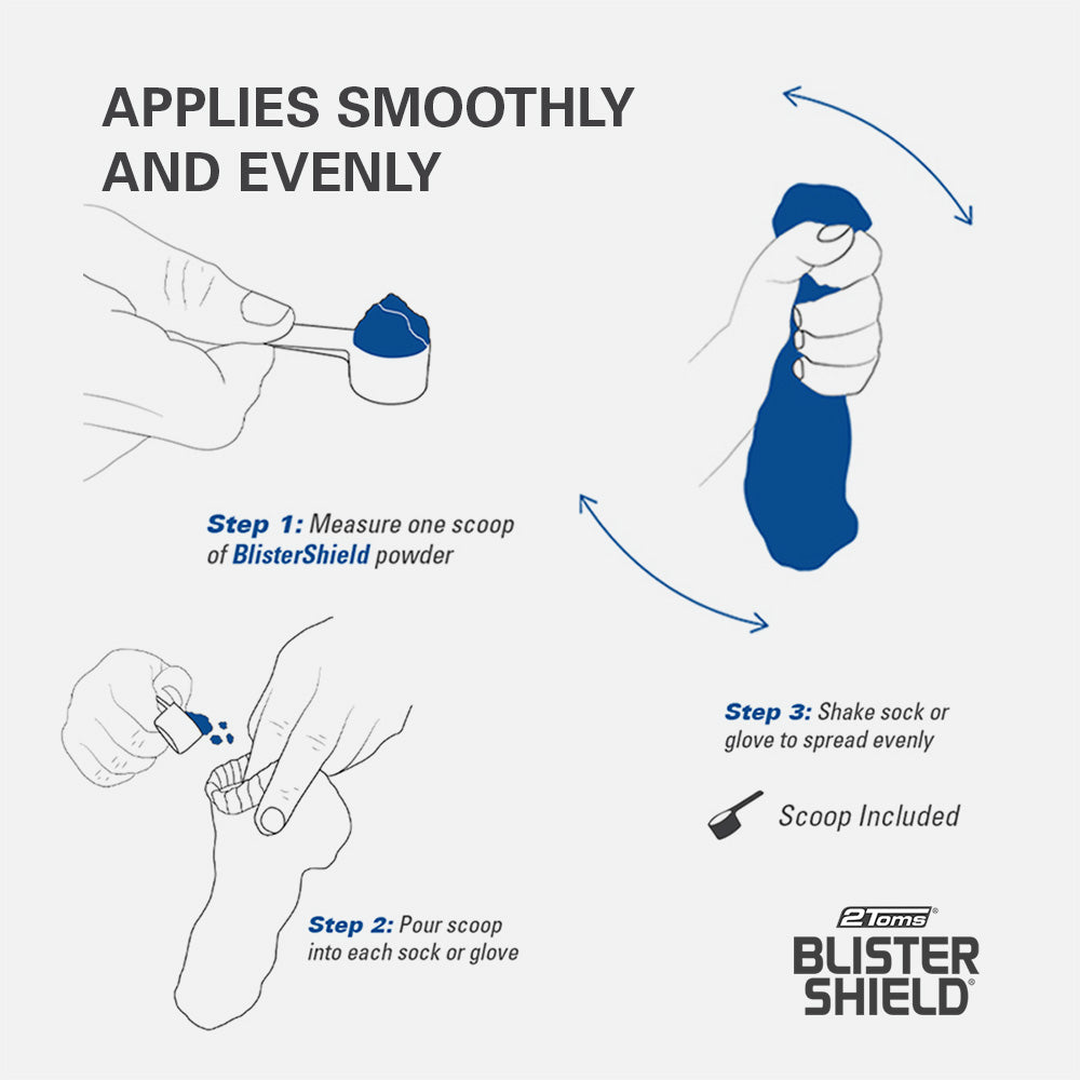 APPLIES SMOOTHLY AND EVENLY

Step 1: Measure one scoop of BlisterShield powder

Step 2: Pour scoop into each sock or glove

Step 3: Shake sock or glove to spread evenly

Scoop Included

2Toms®
BLISTER SHIELD®